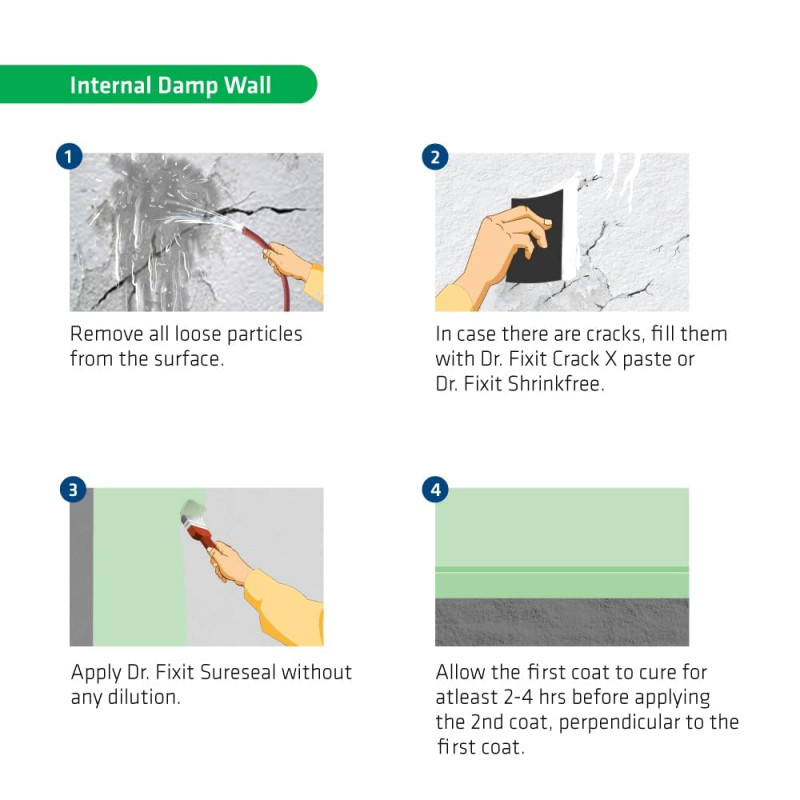 Internal Damp Wall

1

Remove all loose particles from the surface.

2

In case there are cracks, fill them with Dr. Fixit Crack X paste or Dr. Fixit Shrinkfree.

3

Apply Dr. Fixit Sureseal without any dilution.

4

Allow the first coat to cure for atleast 2-4 hrs before applying the 2nd coat, perpendicular to the first coat.