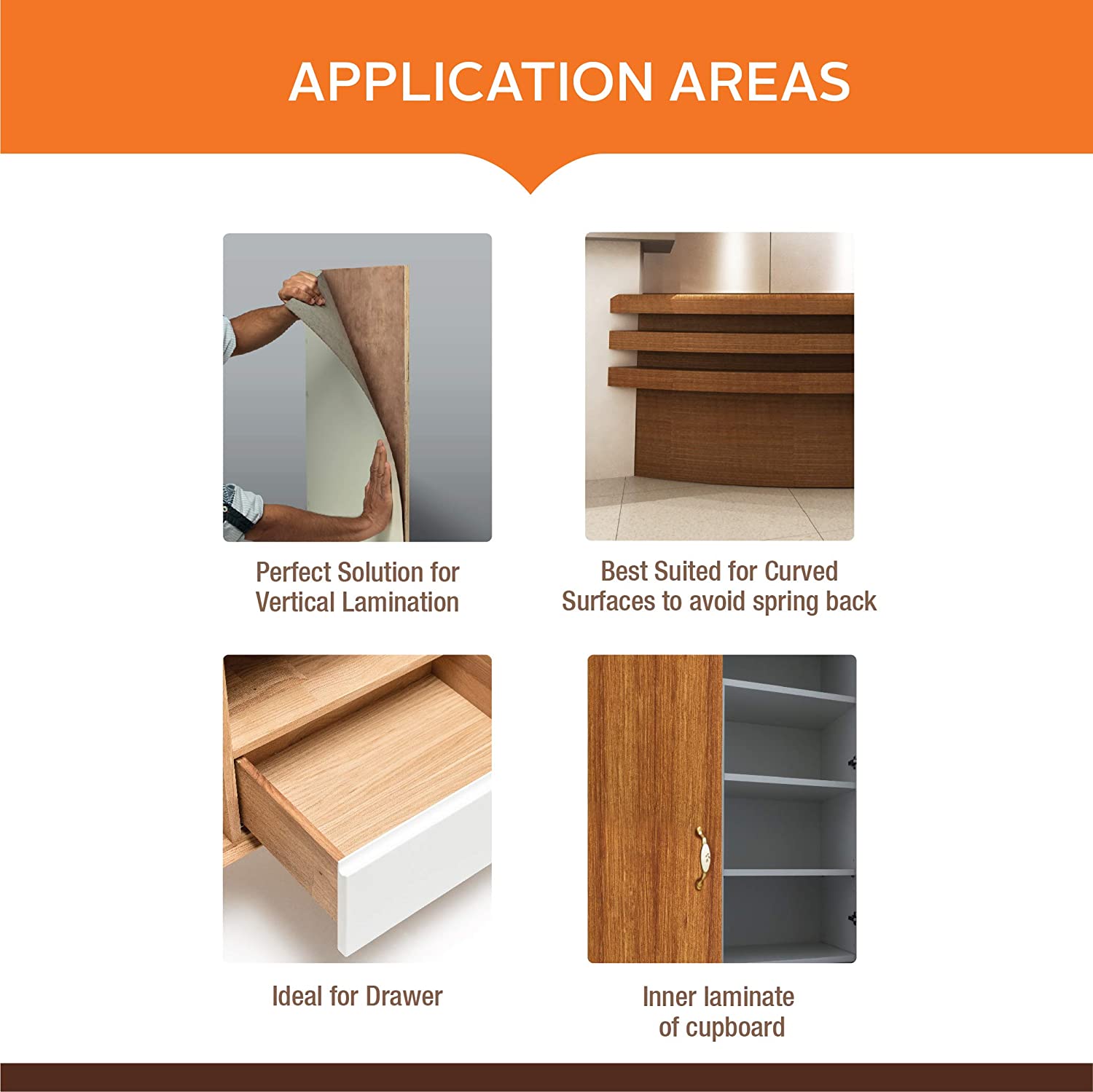 APPLICATION AREAS

Perfect Solution for Vertical Lamination

Best Suited for Curved Surfaces to avoid spring back

Ideal for Drawer

Inner laminate of cupboard